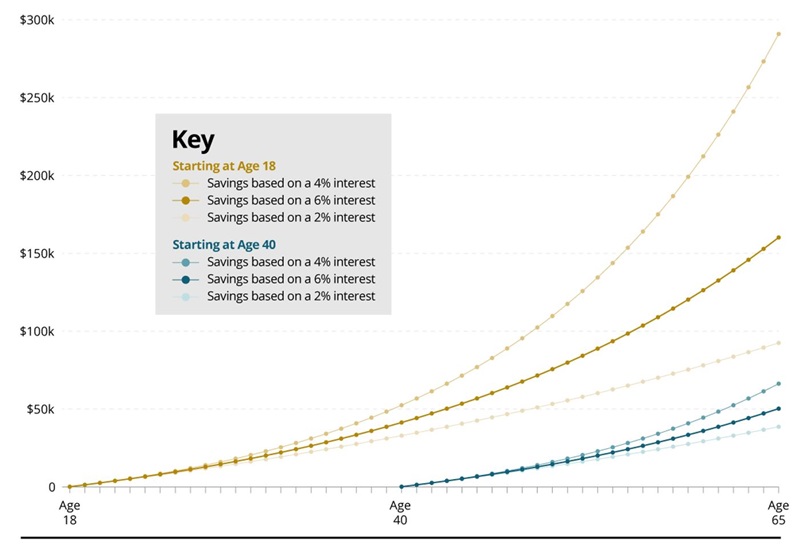 $300k
$250k
$200k
$150k
$100k
$50k
0

Key
Starting at Age 18
Savings based on a 4% interest
Savings based on a 6% interest
Savings based on a 2% interest

Starting at Age 40
Savings based on a 4% interest
Savings based on a 6% interest
Savings based on a 2% interest

Age 18
Age 40
Age 65